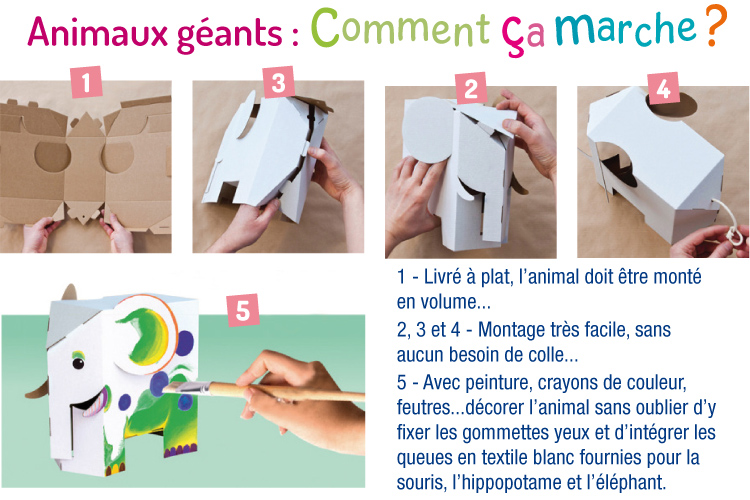 Animaux géants : Comment ça marche ?

1

3

2

4

5

1 - Livré à plat, l'animal doit être monté en volume...

2, 3 et 4 - Montage très facile, sans aucun besoin de colle...

5 - Avec peinture, crayons de couleur, feutres...décorer l'animal sans oublier d'y fixer les gommettes yeux et d'intégrer les queues en textile blanc fournies pour la souris, l'hippopotame et l'éléphant.